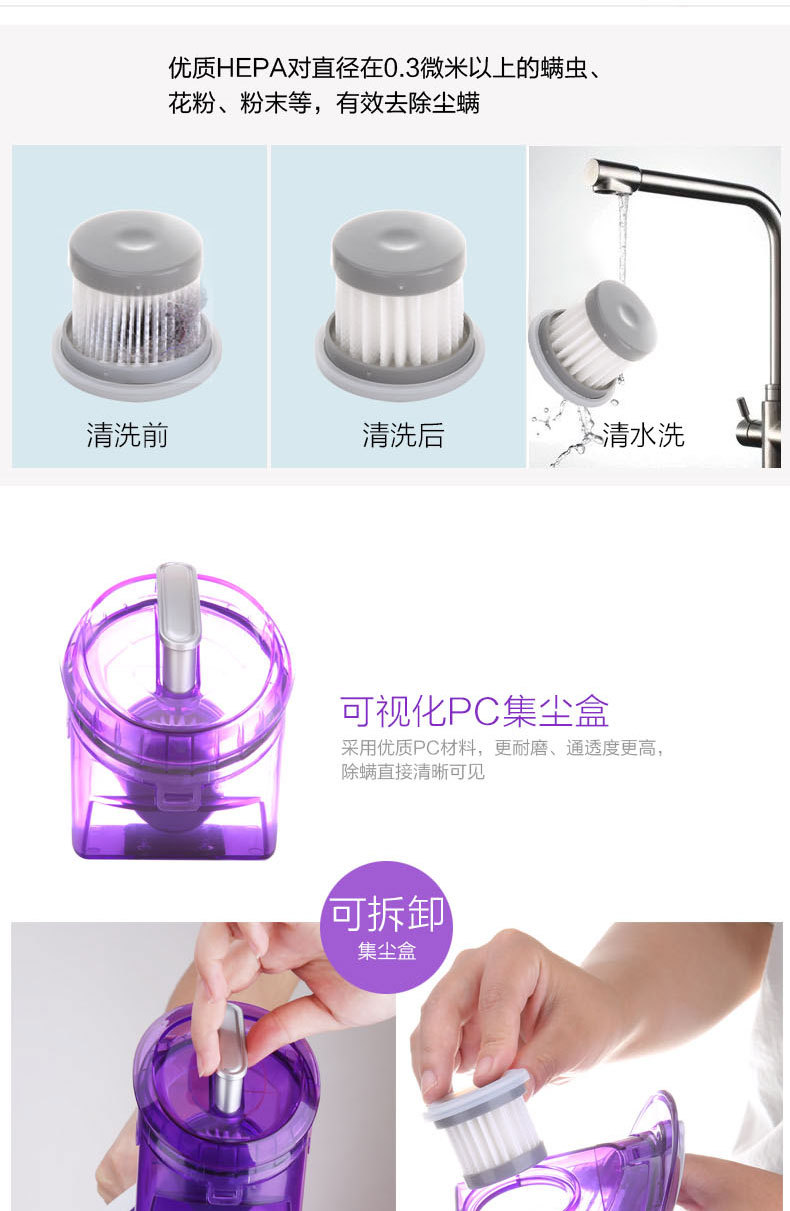 优质HEPA对直径在0.3微米以上的螨虫、花粉、粉末等，有效去除尘螨

清洗前

清洗后

清水洗

可视化PC集尘盒

采用优质PC材料，更耐磨、通透度更高，除螨直接清晰可见

可拆卸
集尘盒