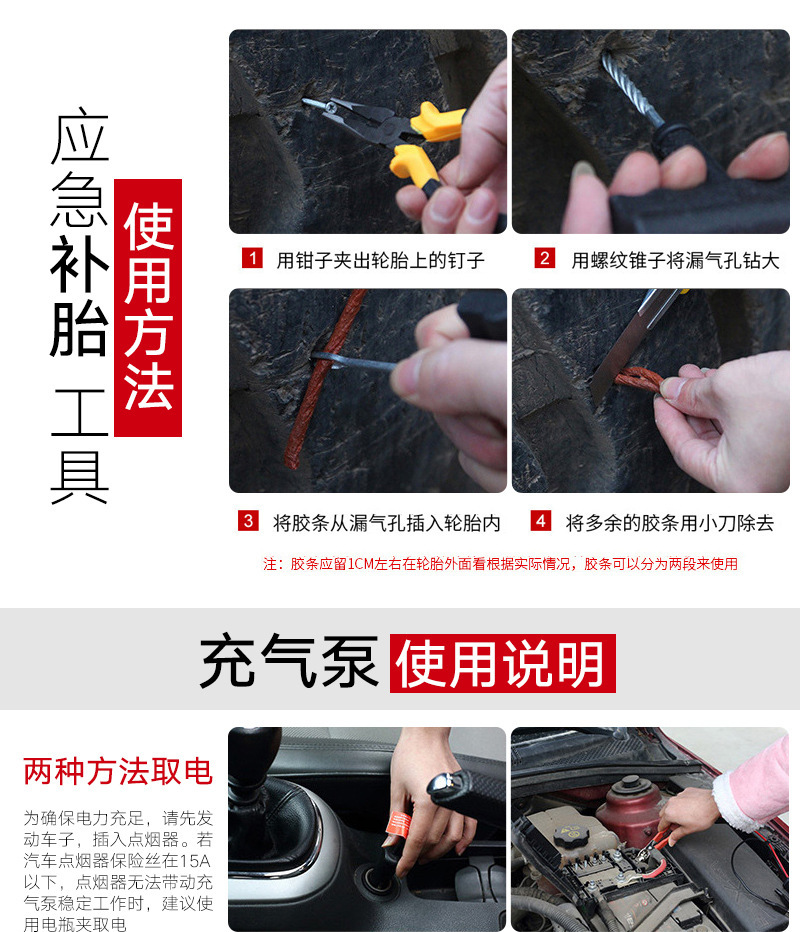 应急补胎工具

使用方法

1 用钳子夹出轮胎上的钉子

2 用螺纹锥子将漏气孔钻大

3 将胶条从漏气孔插入轮胎内

4 将多余的胶条用小刀除去

注：胶条应留1CM左右在轮胎外面看根据实际情况，胶条可以分为两段来使用

充气泵 使用说明

两种方法取电

为确保电力充足，请先发动车子，插入点烟器。若汽车点烟器保险丝在15A以下，点烟器无法带动充气泵稳定工作时，建议使用电瓶夹取电