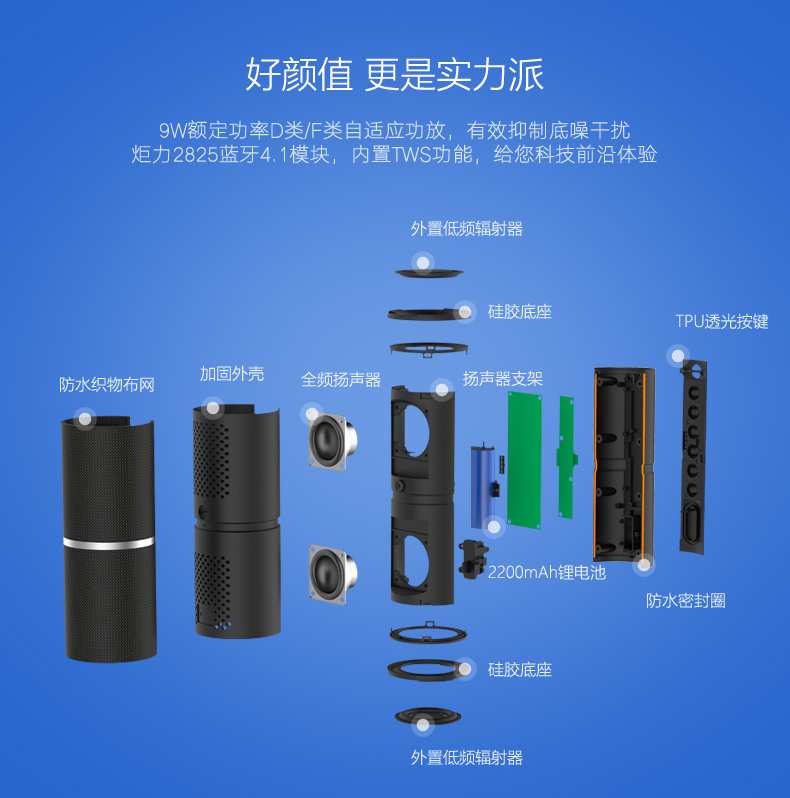 好颜值 更是实力派

9W额定功率D类/F类自适应功放，有效抑制底噪干扰
炬力2825蓝牙4.1模块，内置TWS功能，给您科技前沿体验

外置低频辐射器

硅胶底座

TPU透光按键

防水织物布网

加固外壳

全频扬声器

扬声器支架

2200mAh锂电池

防水密封圈

硅胶底座

外置低频辐射器