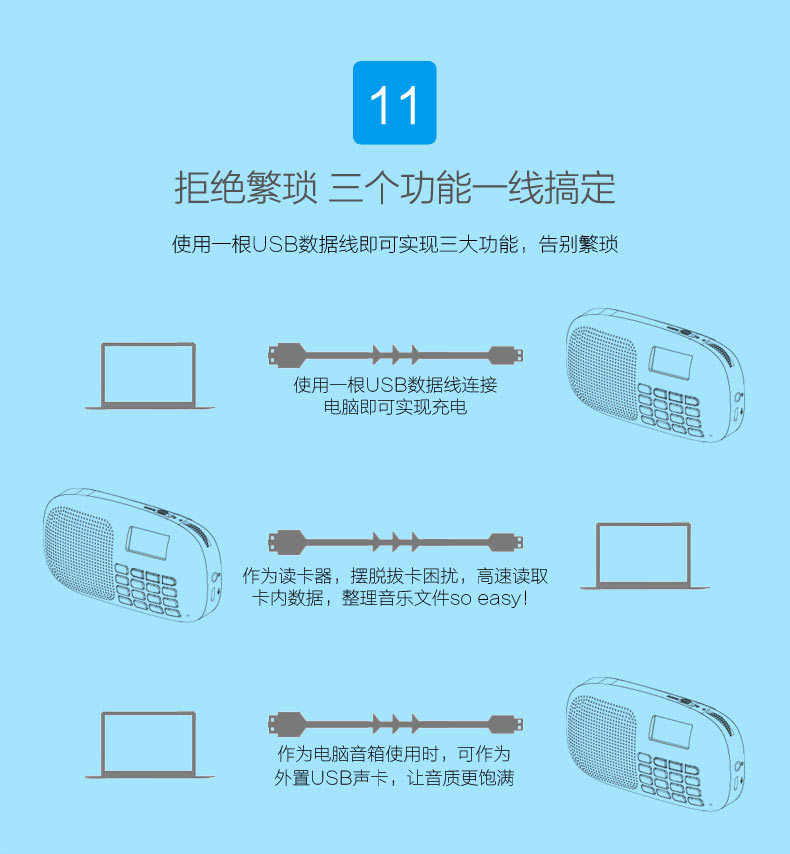 11

拒绝繁琐 三个功能一线搞定

使用一根USB数据线即可实现三大功能，告别繁琐

使用一根USB数据线连接电脑即可实现充电

作为读卡器，摆脱拔卡困扰，高速读取卡内数据，整理音乐文件so easy!

作为电脑音箱使用时，可作为外置USB声卡，让音质更饱满