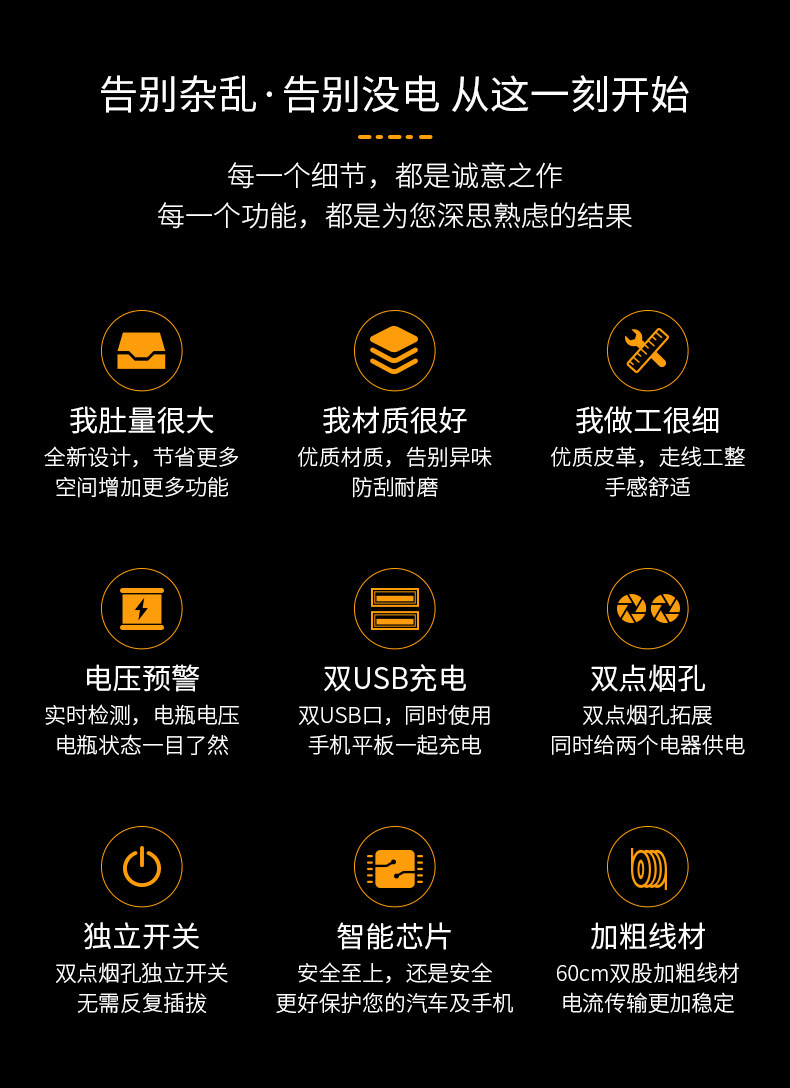 告别杂乱·告别没电 从这一刻开始

每一个细节，都是诚意之作
每一个功能，都是为您深思熟虑的结果

我肚量很大
全新设计，节省更多
空间增加更多功能

我材质很好
优质材质，告别异味
防刮耐磨

我做工很细
优质皮革，走线工整
手感舒适

电压预警
实时检测，电瓶电压
电瓶状态一目了然

双USB充电
双USB口，同时使用
手机平板一起充电

双点烟孔
双点烟孔拓展
同时给两个电器供电

独立开关
双点烟孔独立开关
无需反复插拔

智能芯片
安全至上，还是安全
更好保护您的汽车及手机

加粗线材
60cm双股加粗线材
电流传输更加稳定