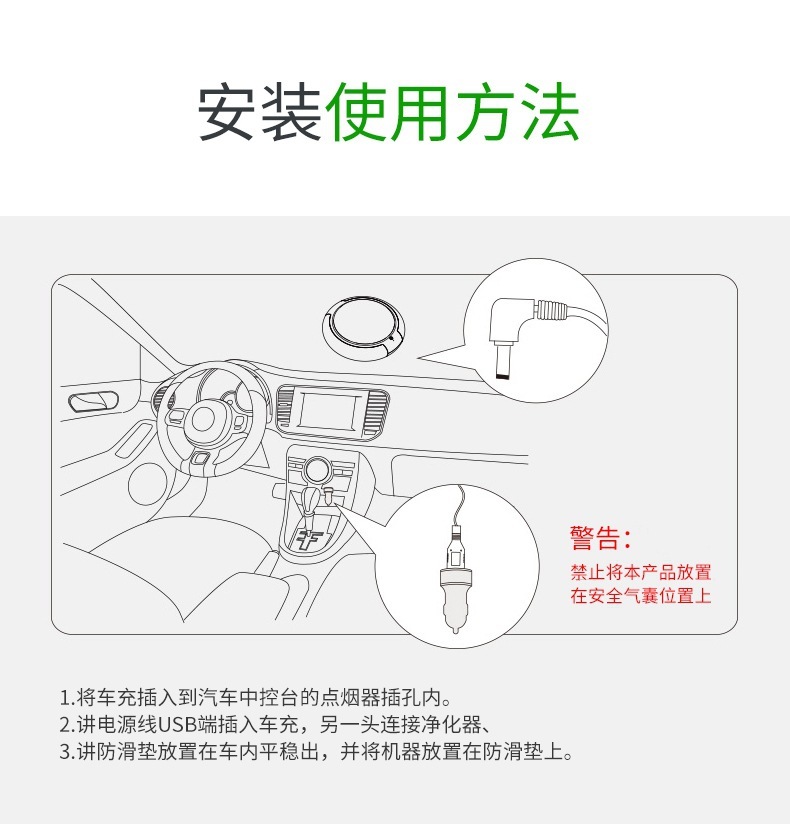 安装使用方法

警告：
禁止将本产品放置在安全气囊位置上

1.将车充插入到汽车中控台的点烟器插孔内。
2.讲电源线USB端插入车充，另一头连接净化器、
3.讲防滑垫放置在车内平稳出，并将机器放置在防滑垫上。