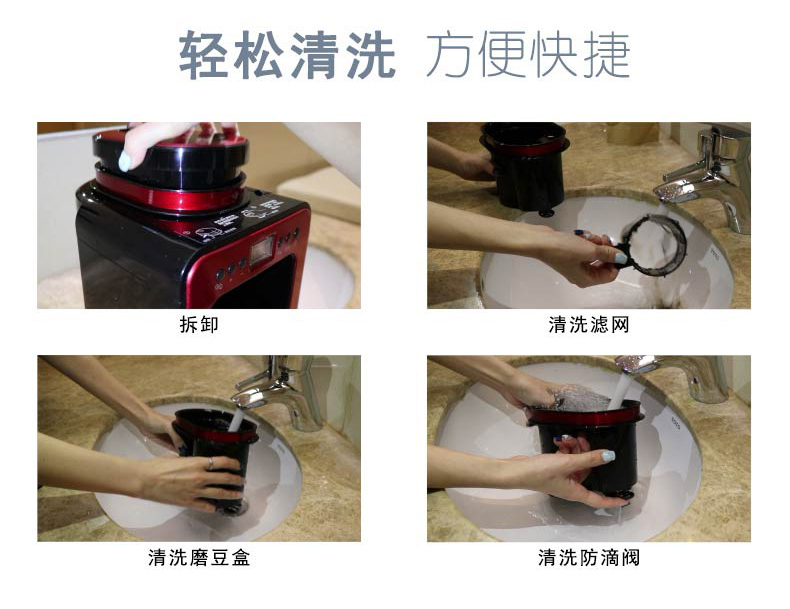 轻松清洗 方便快捷

拆卸

清洗滤网

清洗磨豆盒

清洗防滴阀