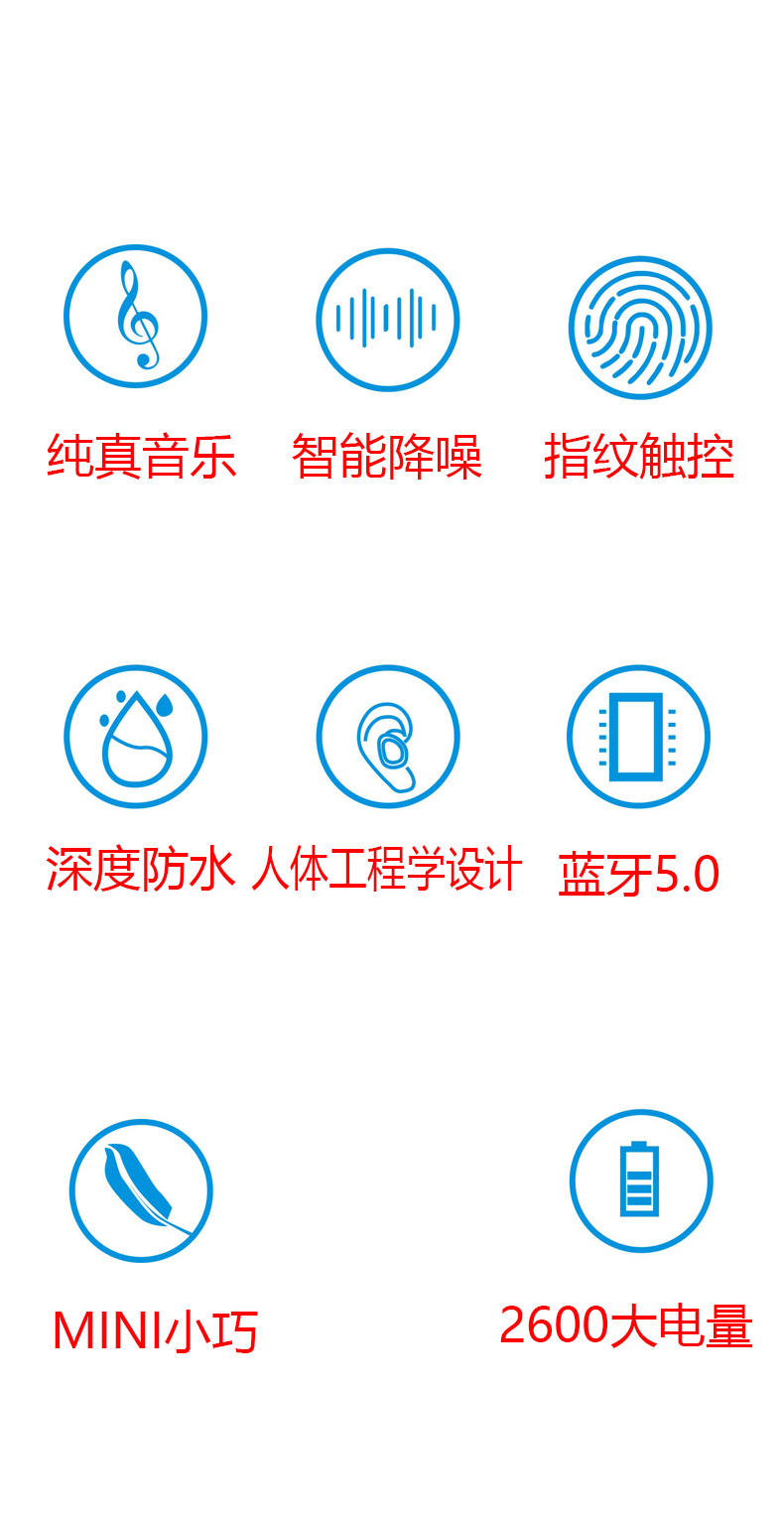 纯真音乐 智能降噪 指纹触控

深度防水 人体工程学设计 蓝牙5.0

MINI小巧 2600大电量