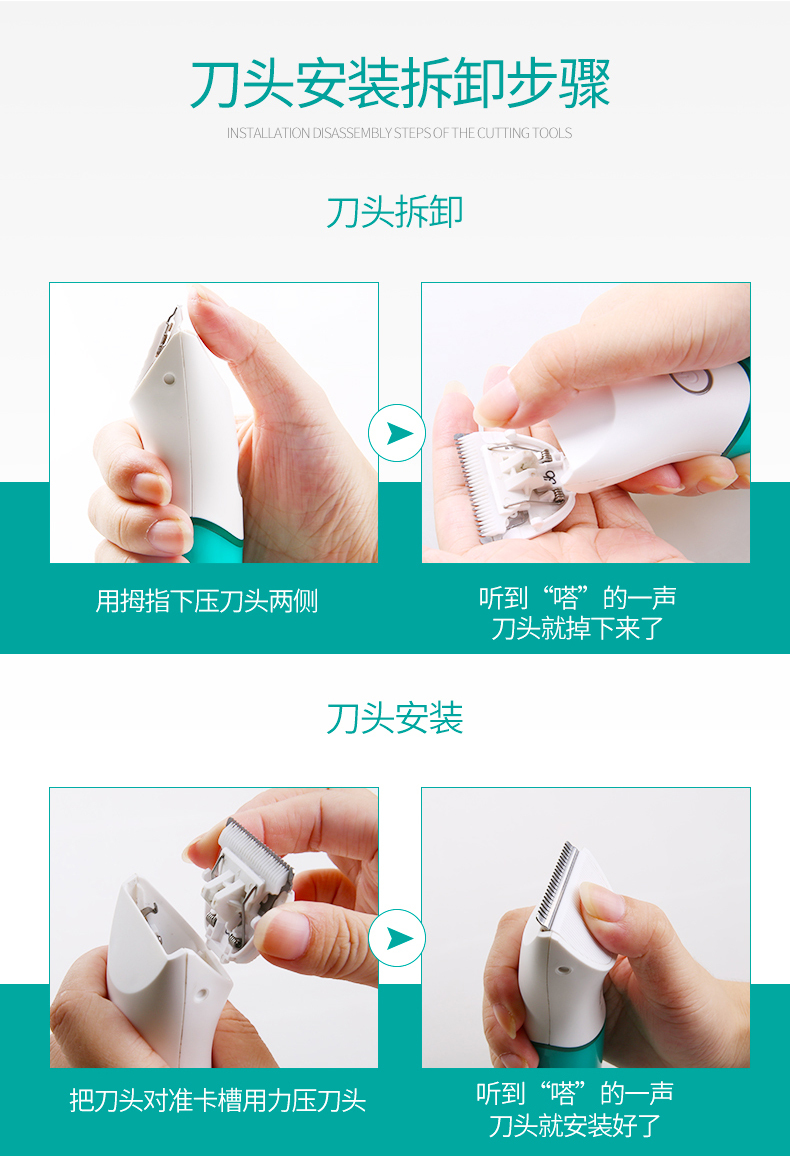 刀头安装拆卸步骤

INSTALLATION DISASSEMBLY STEPS OF THE CUTTING TOOLS

刀头拆卸

用拇指下压刀头两侧

听到“嗒”的一声
刀头就掉下来了

刀头安装

把刀头对准卡槽用力压刀头

听到“嗒”的一声
刀头就安装好了