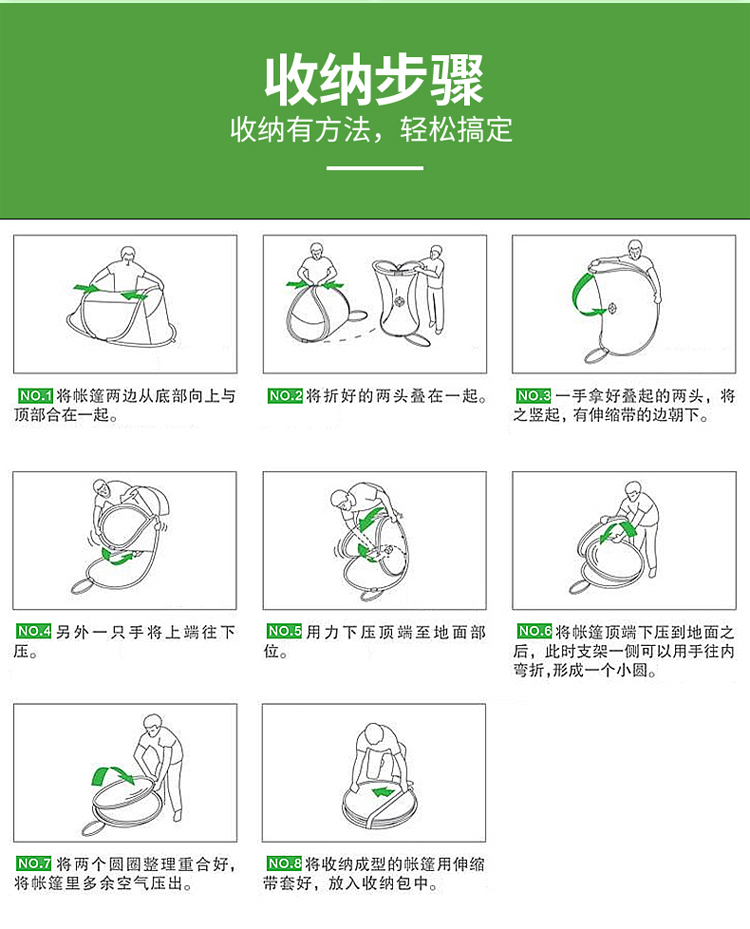 收纳步骤

收纳有方法，轻松搞定

NO.1 将帐篷两边从底部向上与顶部合在一起。

NO.2 将折好的两头叠在一起。

NO.3 一手拿好叠起的两头，将之竖起，有伸缩带的边朝下。

NO.4 另外一只手将上端往下压。

NO.5 用力下压顶端至地面部位。

NO.6 将帐篷顶端下压到地面之后，此时支架一侧可以用手往内弯折，形成一个小圆。

NO.7 将两个圆圈整理重合好，将帐篷里多余空气压出。

NO.8 将收纳成型的帐篷用伸缩带套好，放入收纳包中。