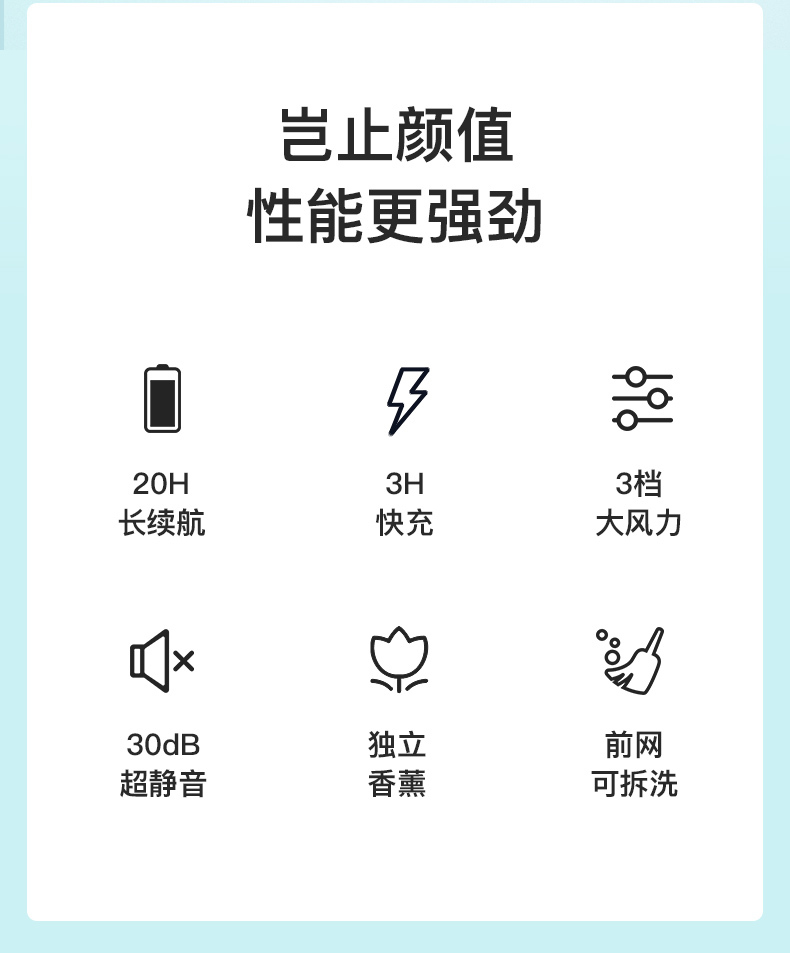 岂止颜值
性能更强劲

20H
长续航

3H
快充

3档
大风力

30dB
超静音

独立
香薰

前网
可拆洗