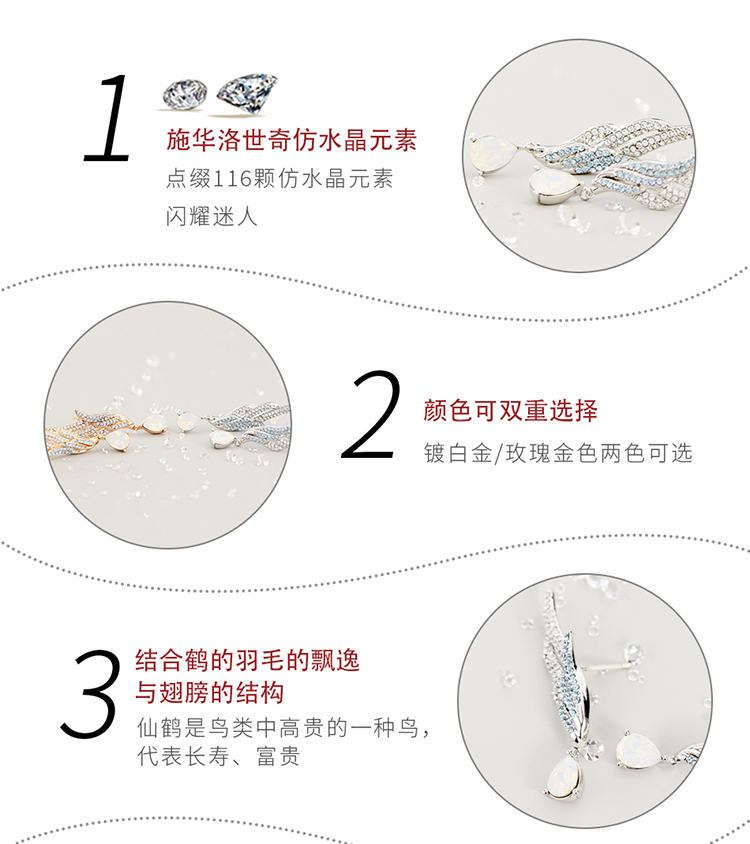 1
施华洛世奇仿水晶元素
点缀116颗仿水晶元素
闪耀迷人

2
颜色可双重选择
镀白金/玫瑰金色两色可选

3
结合鹤的羽毛的飘逸
与翅膀的结构
仙鹤是鸟类中高贵的一种鸟，
代表长寿、富贵