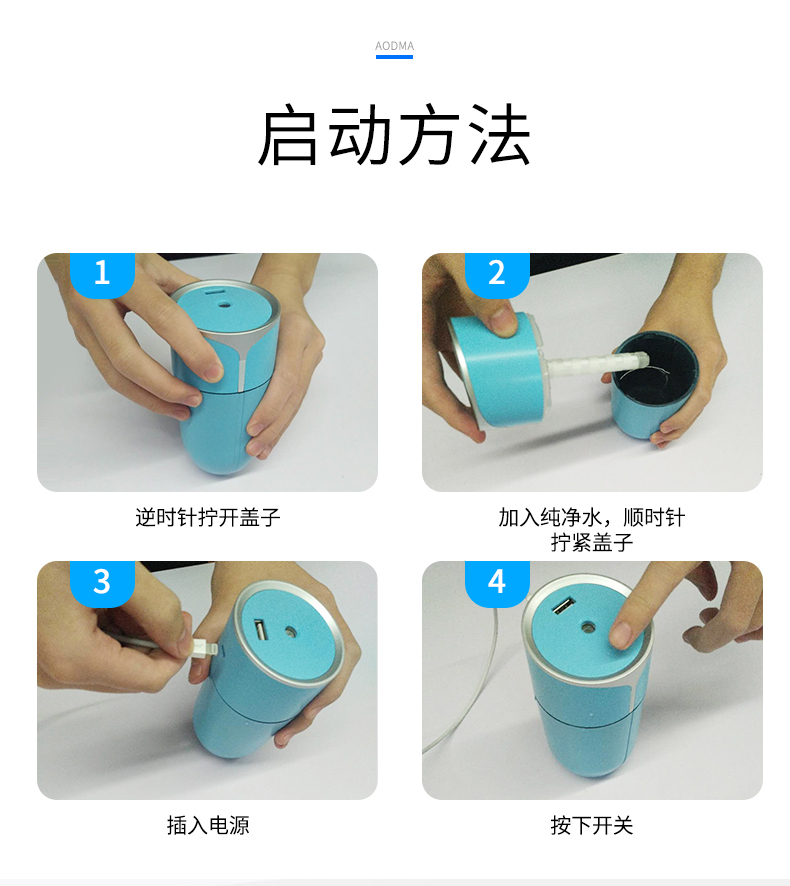 AODMA

启动方法

1

逆时针拧开盖子

2

加入纯净水，顺时针拧紧盖子

3

插入电源

4

按下开关