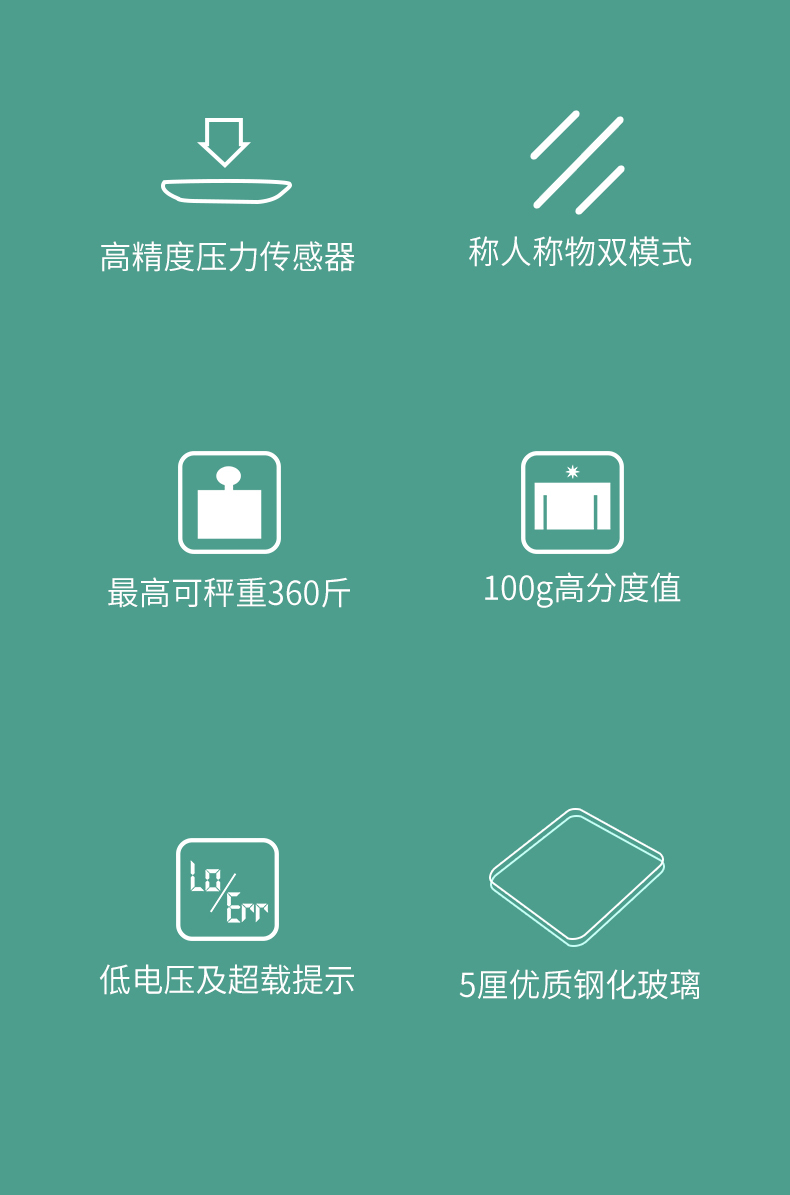 高精度压力传感器

称人称物双模式

最高可秤重360斤

100g高分度值

Lo/Err

低电压及超载提示

5厘优质钢化玻璃