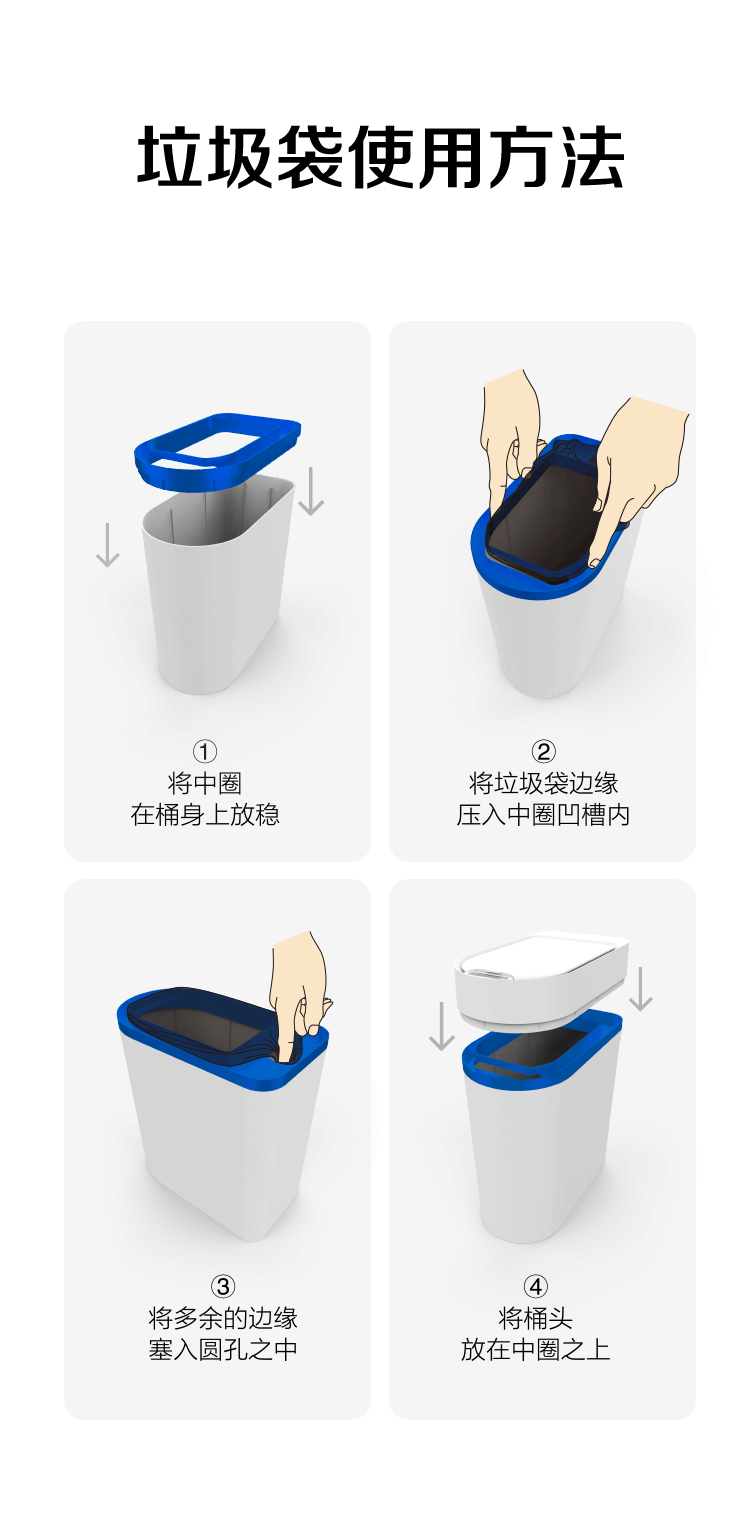 垃圾袋使用方法

①
将中圈
在桶身上放稳

②
将垃圾袋边缘
压入中圈凹槽内

③
将多余的边缘
塞入圆孔之中

④
将桶头
放在中圈之上