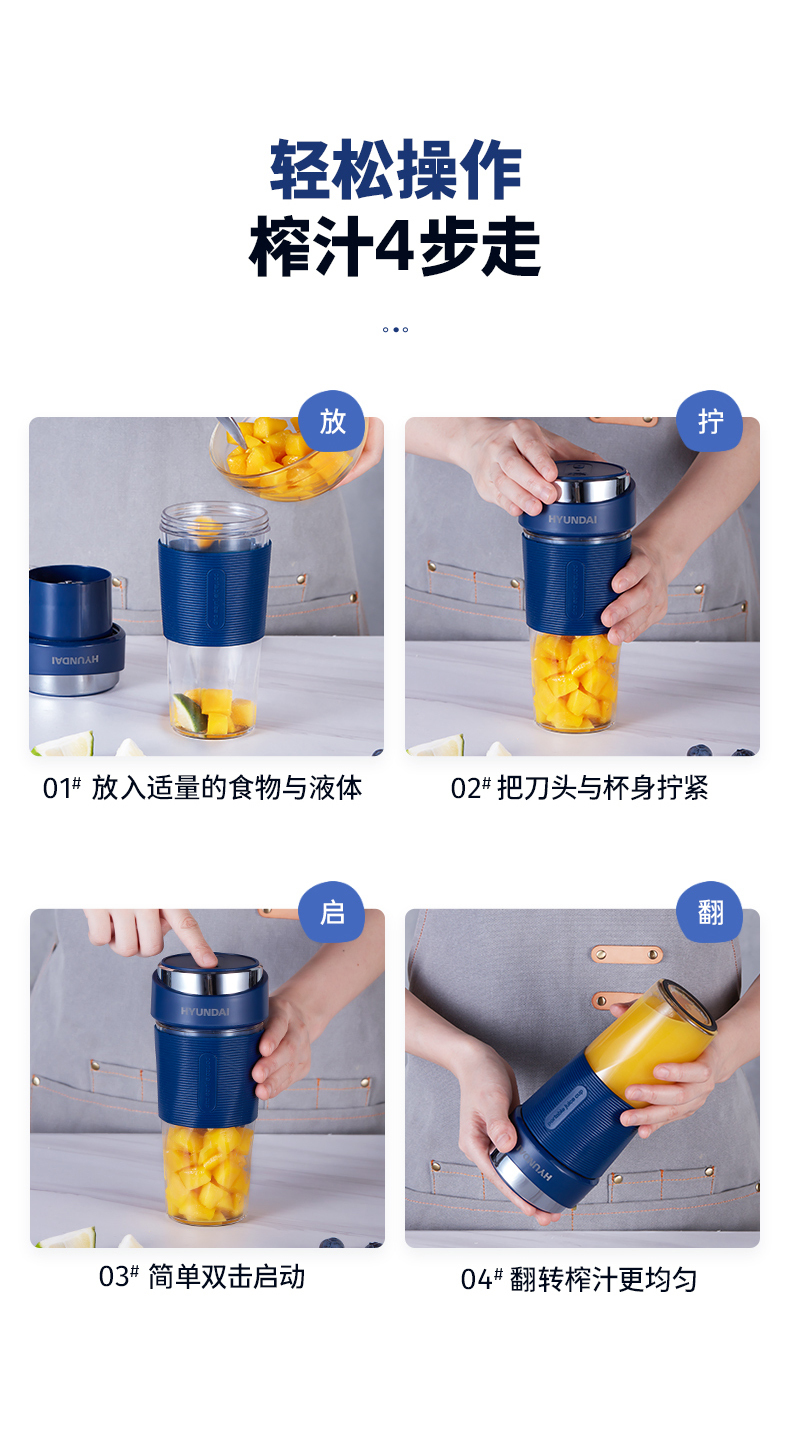 轻松操作
榨汁4步走

放

HYUNDAI

01# 放入适量的食物与液体

拧

HYUNDAI

02# 把刀头与杯身拧紧

启

HYUNDAI

03# 简单双击启动

翻

HYUNDAI

04# 翻转榨汁更均匀