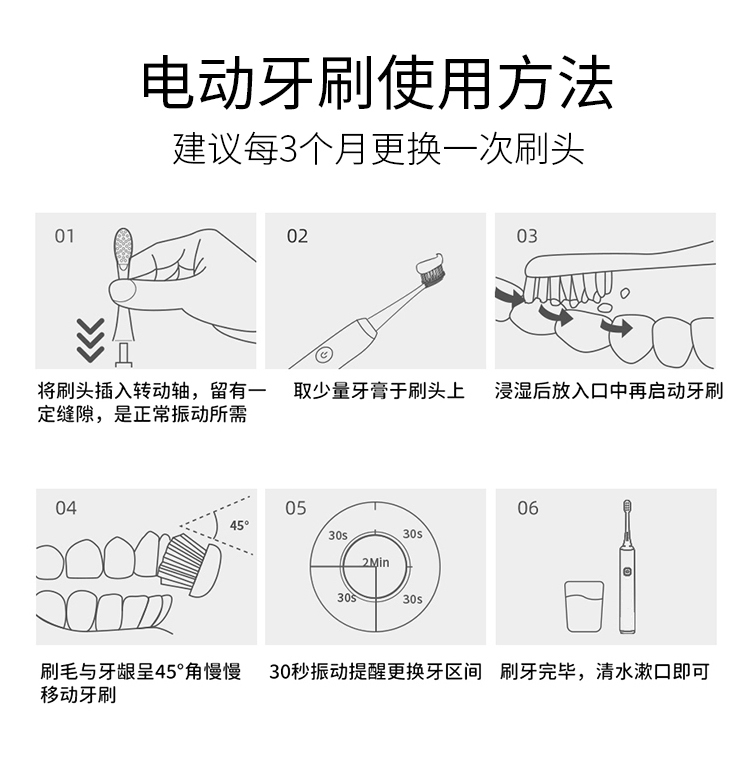 电动牙刷使用方法

建议每3个月更换一次刷头

01

将刷头插入转动轴，留有一定缝隙，是正常振动所需

02

取少量牙膏于刷头上

03

浸湿后放入口中再启动牙刷

04

45°

刷毛与牙龈呈45°角慢慢移动牙刷

05

30s

30s

2Min

30s

30s

30秒振动提醒更换牙区间

06

刷牙完毕，清水漱口即可