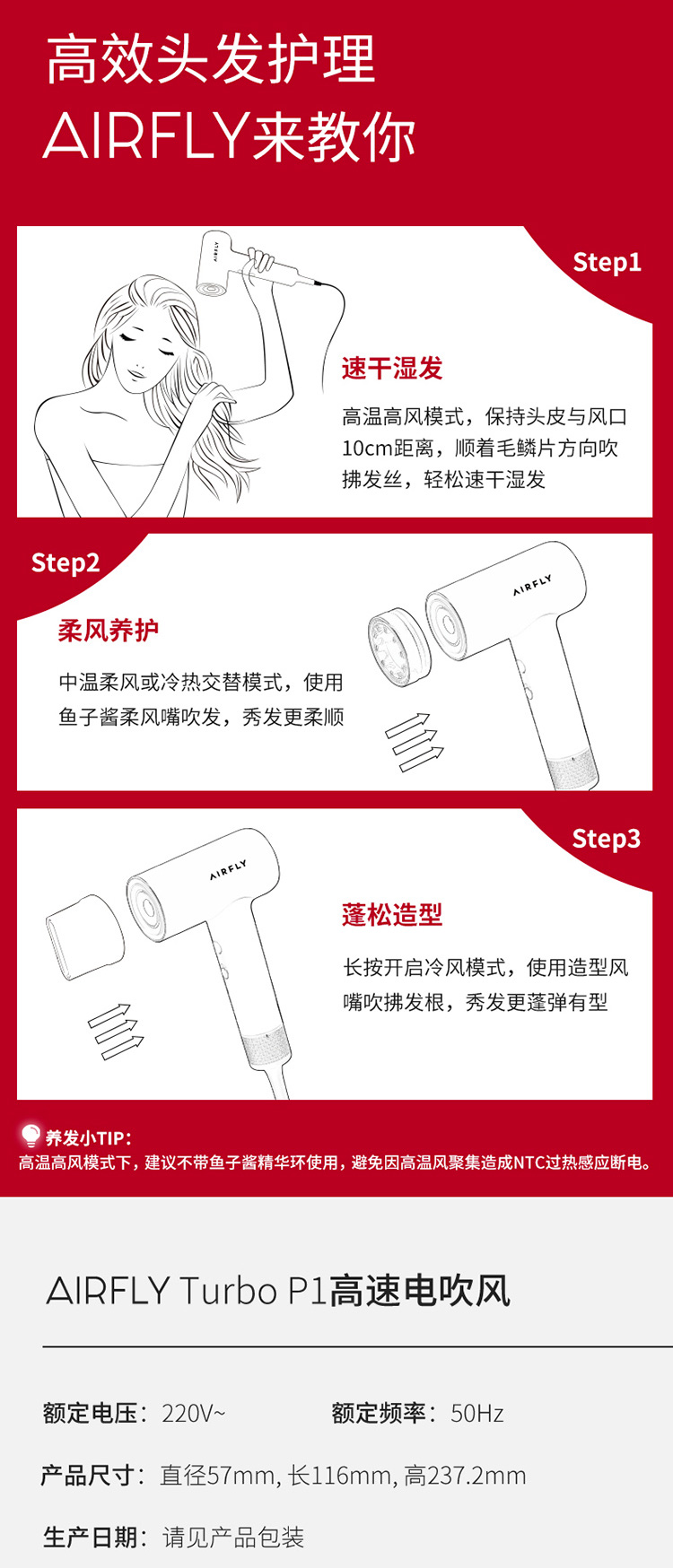 高效头发护理
AIRFLY来教你

Step1

AIRFLY

速干湿发

高温高风模式，保持头皮与风口10cm距离，顺着毛鳞片方向吹拂发丝，轻松速干湿发

Step2

柔风养护

中温柔风或冷热交替模式，使用鱼子酱柔风嘴吹发，秀发更柔顺

AIRFLY

Step3

AIRFLY

蓬松造型

长按开启冷风模式，使用造型风嘴吹拂发根，秀发更蓬弹有型

养发小TIP：
高温高风模式下，建议不带鱼子酱精华环使用，避免因高温风聚集造成NTC过热感应断电。

AIRFLY Turbo P1高速电吹风

额定电压：220V~ 额定频率：50Hz

产品尺寸：直径57mm, 长116mm, 高237.2mm

生产日期：请见产品包装