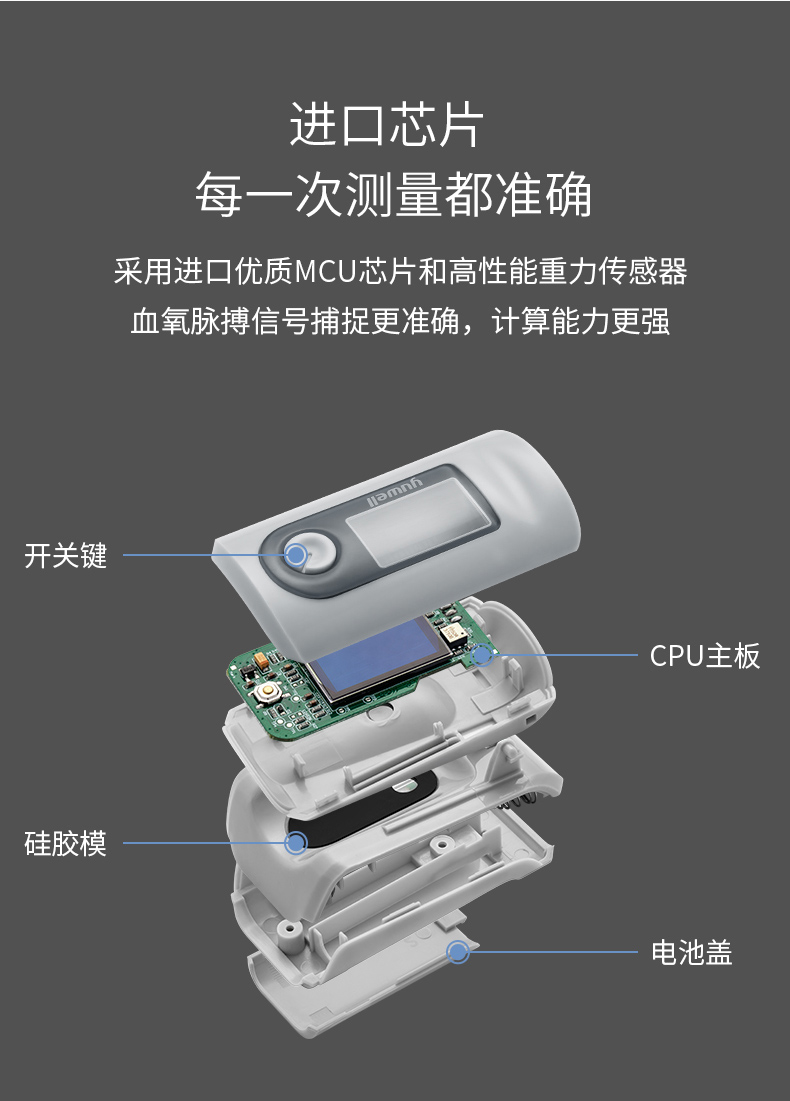 进口芯片
每一次测量都准确

采用进口优质MCU芯片和高性能重力传感器
血氧脉搏信号捕捉更准确，计算能力更强

yuwell

开关键

CPU主板

硅胶模

电池盖