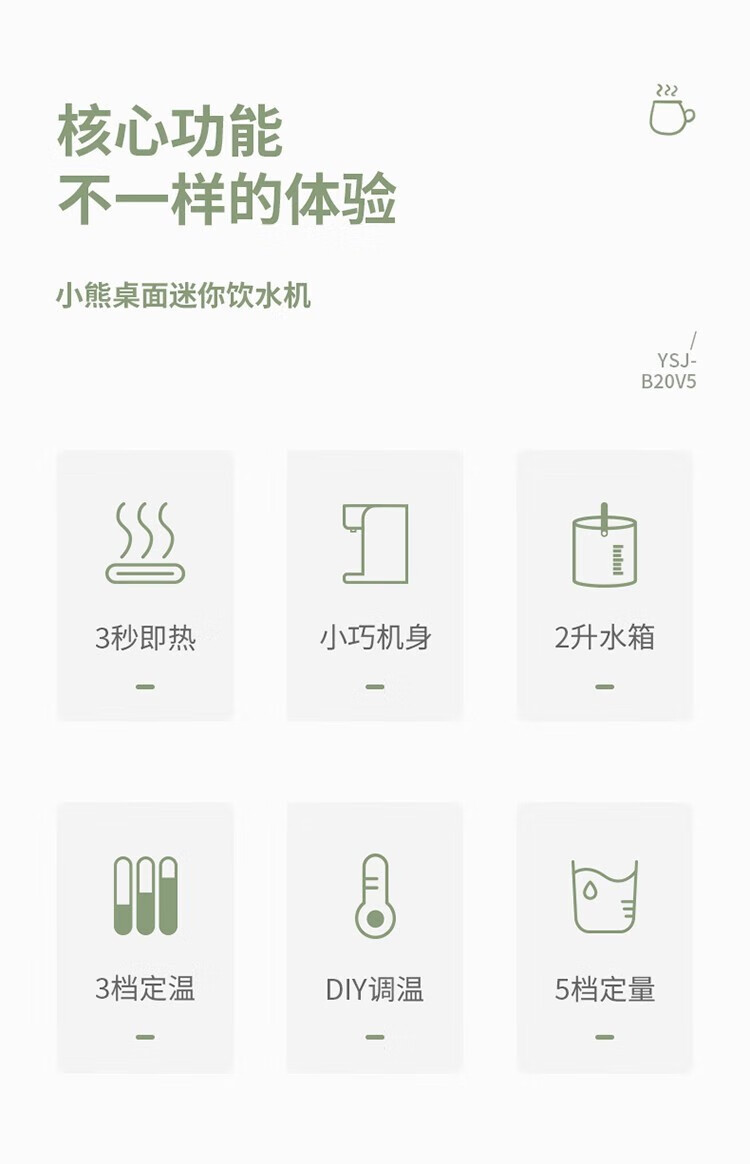 核心功能
不一样的体验

小熊桌面迷你饮水机

/
YSJ-
B20V5

3秒即热
-

小巧机身
-

2升水箱
-

3档定温
-

DIY调温
-

5档定量
-