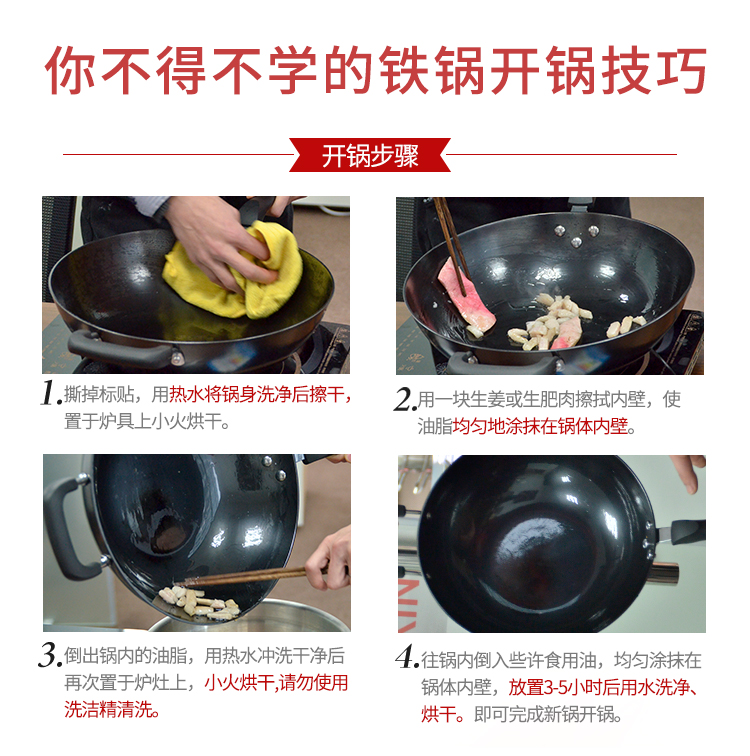 你不得不学的铁锅开锅技巧

开锅步骤

1.撕掉标贴，用热水将锅身洗净后擦干，置于炉具上小火烘干。

2.用一块生姜或生肥肉擦拭内壁，使油脂均匀地涂抹在锅体内壁。

3.倒出锅内的油脂，用热水冲洗干净后再次置于炉灶上，小火烘干,请勿使用洗洁精清洗。

4.往锅内倒入些许食用油，均匀涂抹在锅体内壁，放置3-5小时后用水洗净、烘干。即可完成新锅开锅。