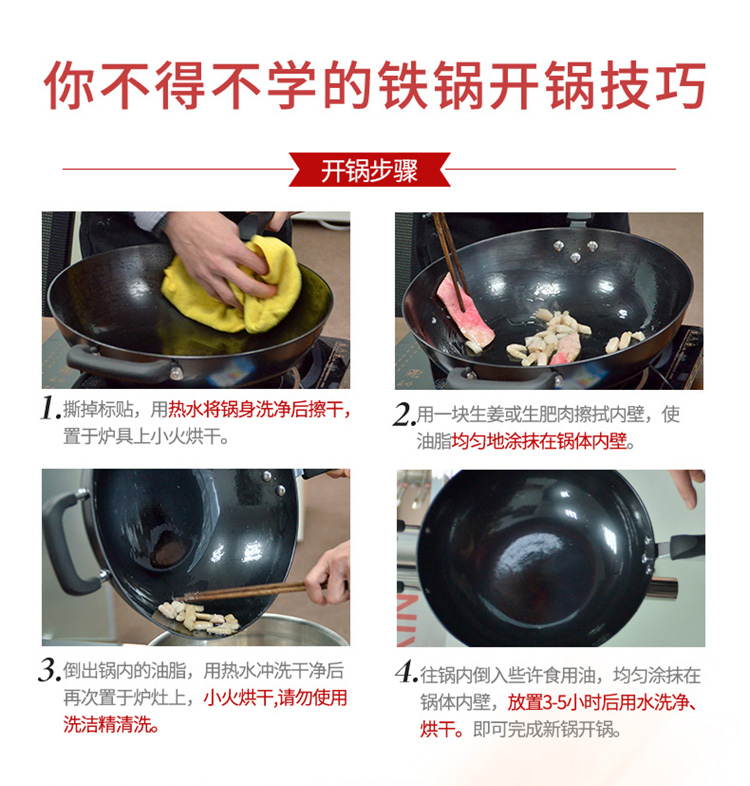 你不得不学的铁锅开锅技巧

开锅步骤

1.撕掉标贴，用热水将锅身洗净后擦干，置于炉具上小火烘干。

2.用一块生姜或生肥肉擦拭内壁，使油脂均匀地涂抹在锅体内壁。

3.倒出锅内的油脂，用热水冲洗干净后再次置于炉灶上，小火烘干,请勿使用洗洁精清洗。

4.往锅内倒入些许食用油，均匀涂抹在锅体内壁，放置3-5小时后用水洗净、烘干。即可完成新锅开锅。