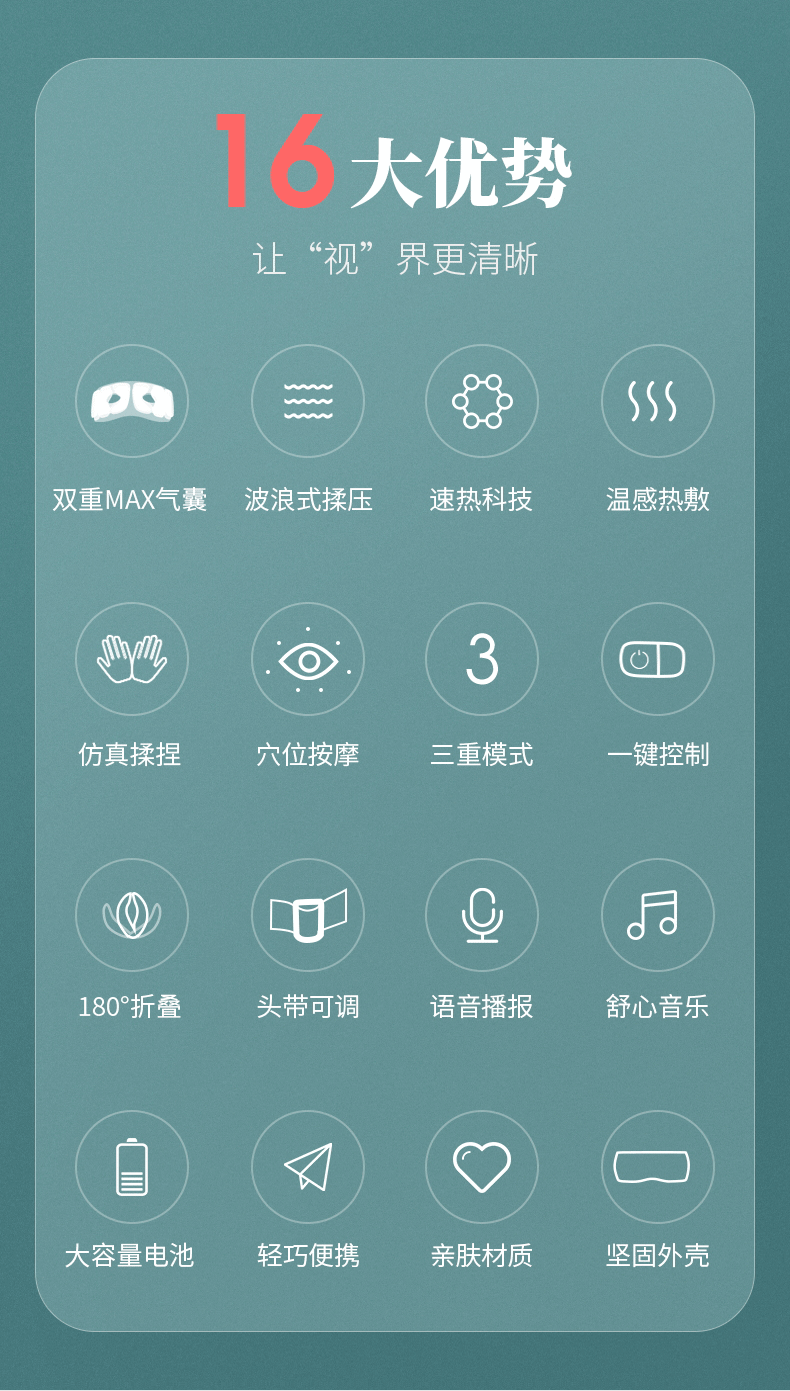 16大优势

让“视”界更清晰

双重MAX气囊 波浪式揉压 速热科技 温感热敷

仿真揉捏 穴位按摩 3 三重模式 一键控制

180°折叠 头带可调 语音播报 舒心音乐

大容量电池 轻巧便携 亲肤材质 坚固外壳