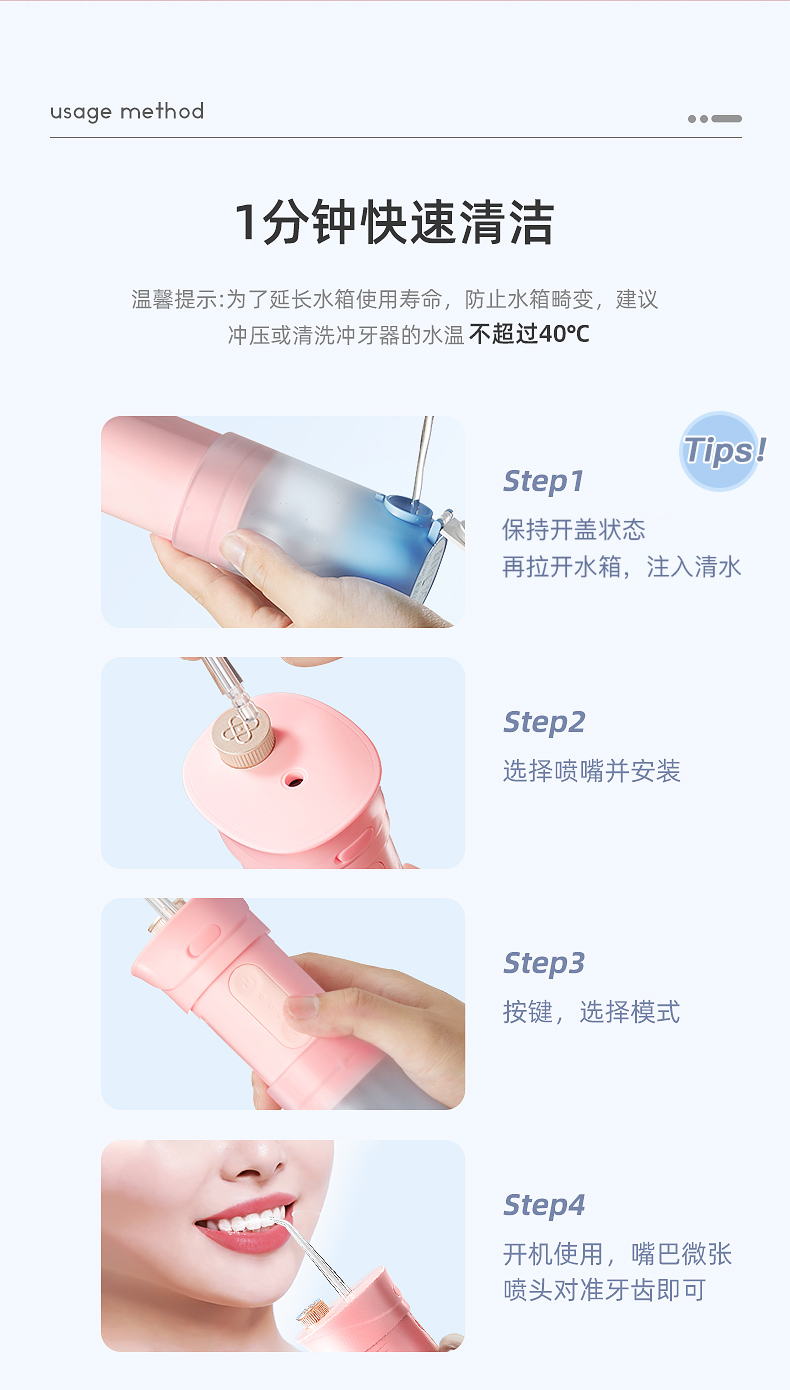 usage method

1分钟快速清洁

温馨提示:为了延长水箱使用寿命，防止水箱畸变，建议冲压或清洗冲牙器的水温 不超过40℃

Tips!

Step1
保持开盖状态
再拉开水箱，注入清水

Step2
选择喷嘴并安装

Step3
按键，选择模式

Step4
开机使用，嘴巴微张
喷头对准牙齿即可