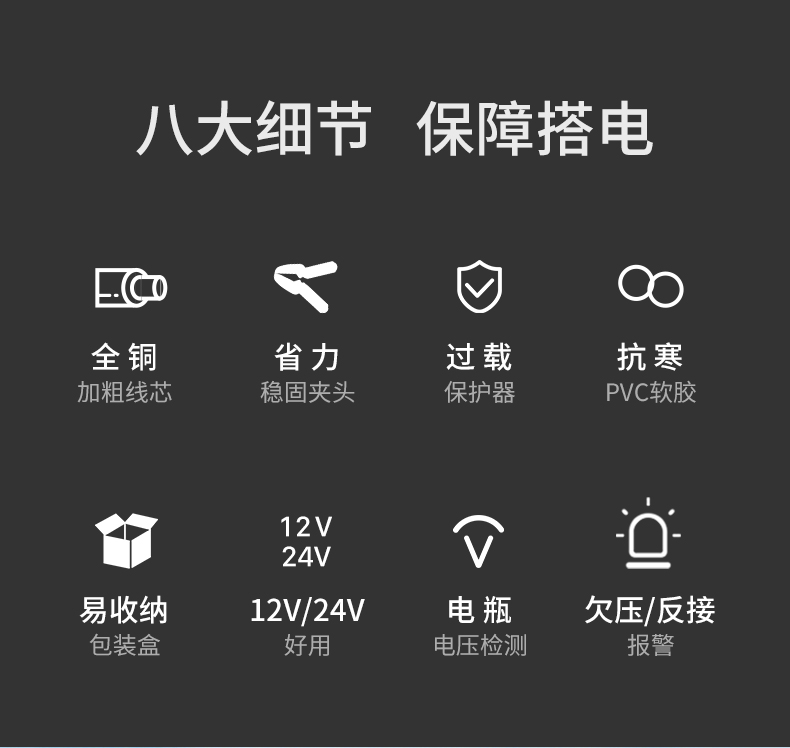 八大细节 保障搭电

全铜
加粗线芯

省力
稳固夹头

过载
保护器

抗寒
PVC软胶

易收纳
包装盒

12V
24V
12V/24V
好用

电瓶
电压检测

欠压/反接
报警