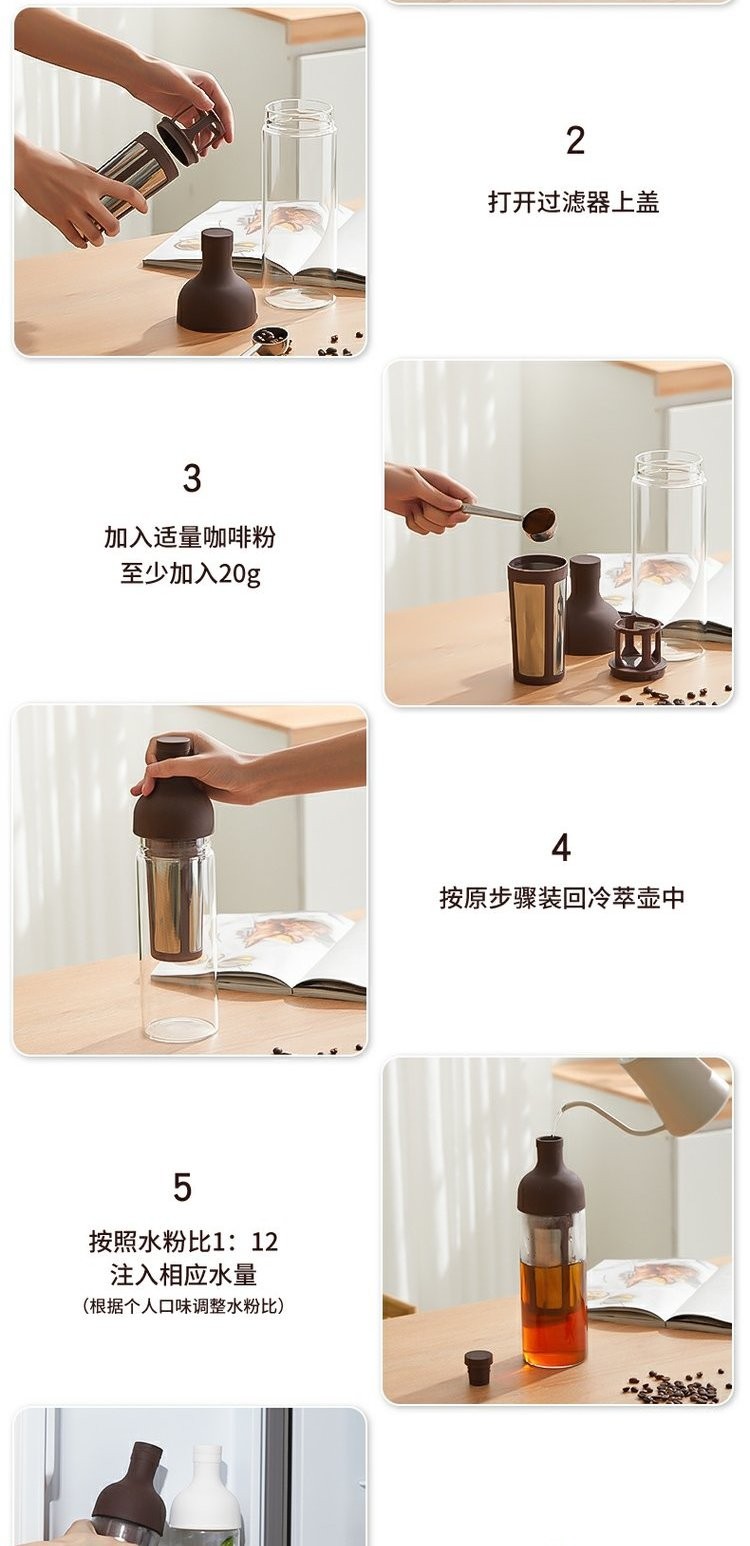 2
打开过滤器上盖

3
加入适量咖啡粉
至少加入20g

4
按原步骤装回冷萃壶中

5
按照水粉比1：12
注入相应水量
（根据个人口味调整水粉比）