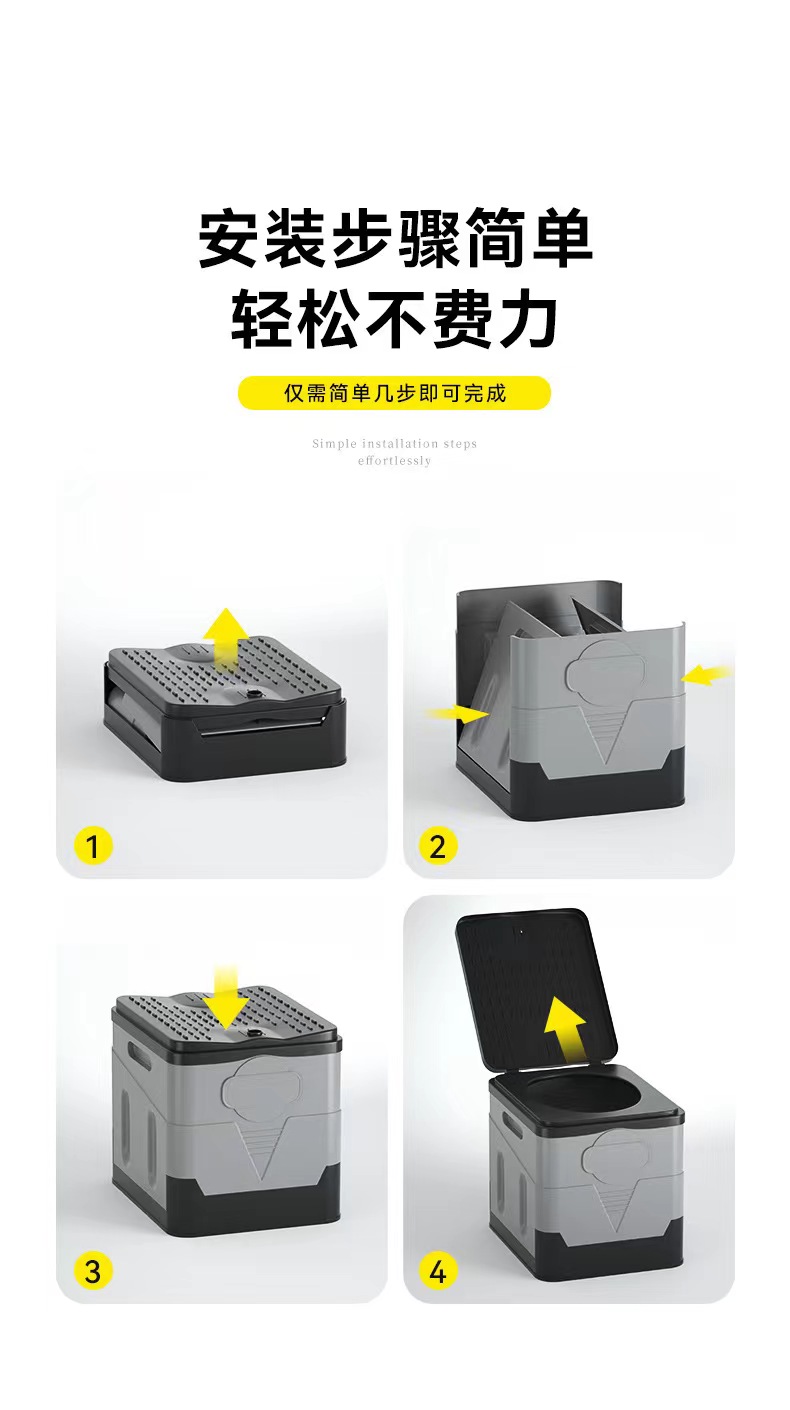 安装步骤简单
轻松不费力

仅需简单几步即可完成

Simple installation steps
effortlessly

1

2

3

4