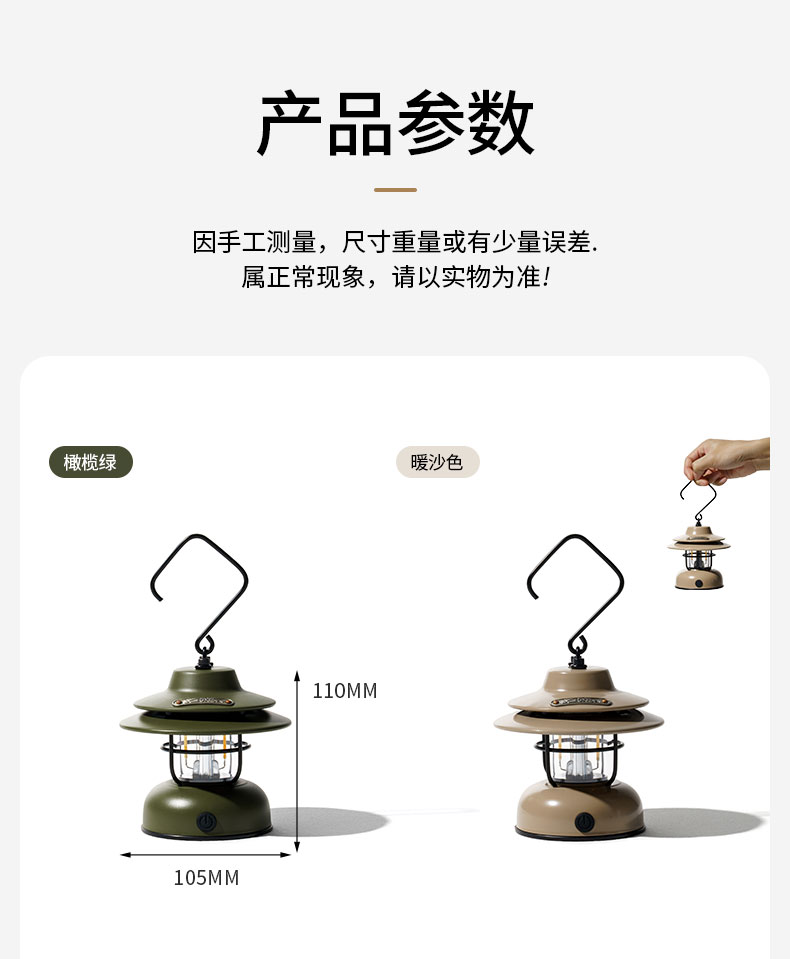 产品参数

因手工测量，尺寸重量或有少量误差.
属正常现象，请以实物为准!

橄榄绿

暖沙色

110MM

105MM