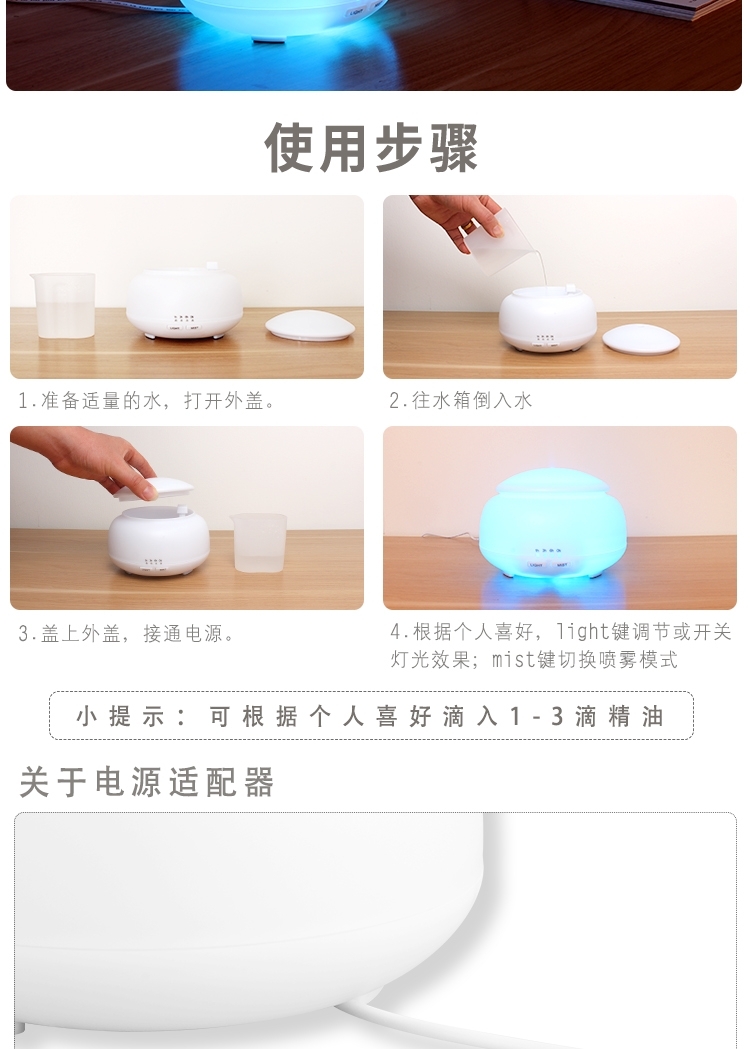 使用步骤

LIGHT MIST

1.准备适量的水，打开外盖。

2.往水箱倒入水

3.盖上外盖，接通电源。

LIGHT MIST

4.根据个人喜好，light键调节或开关灯光效果；mist键切换喷雾模式

小提示：可根据个人喜好滴入1-3滴精油

关于电源适配器